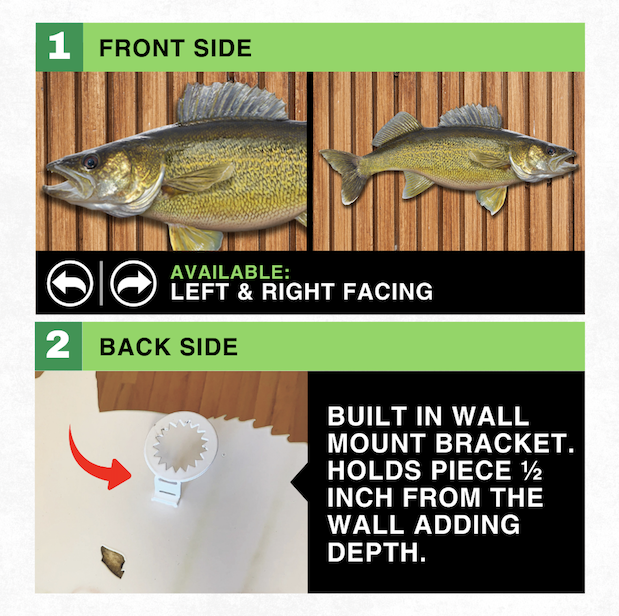 1 FRONT SIDE

AVAILABLE:
LEFT & RIGHT FACING

2 BACK SIDE

BUILT IN WALL MOUNT BRACKET. HOLDS PIECE ½ INCH FROM THE WALL ADDING DEPTH.