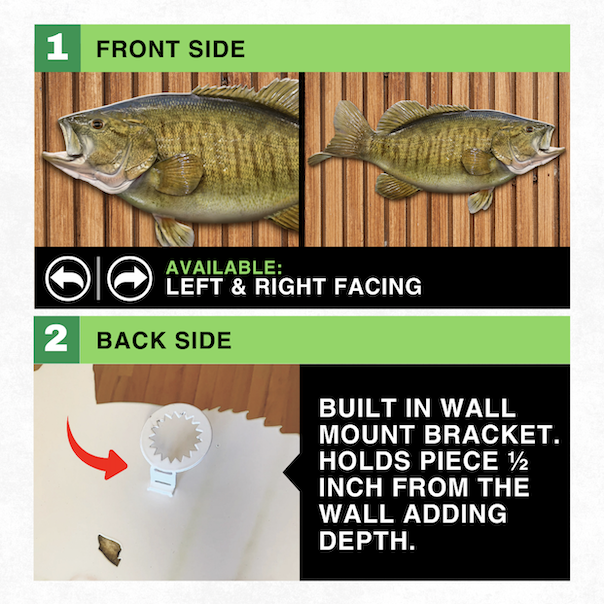 1 FRONT SIDE

AVAILABLE:
LEFT & RIGHT FACING

2 BACK SIDE

BUILT IN WALL MOUNT BRACKET. HOLDS PIECE ½ INCH FROM THE WALL ADDING DEPTH.