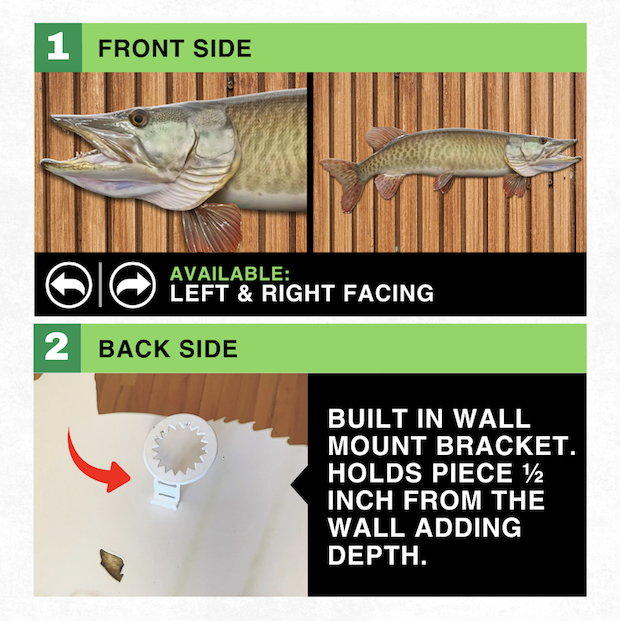 1 FRONT SIDE

AVAILABLE:
LEFT & RIGHT FACING

2 BACK SIDE

BUILT IN WALL MOUNT BRACKET. HOLDS PIECE ½ INCH FROM THE WALL ADDING DEPTH.