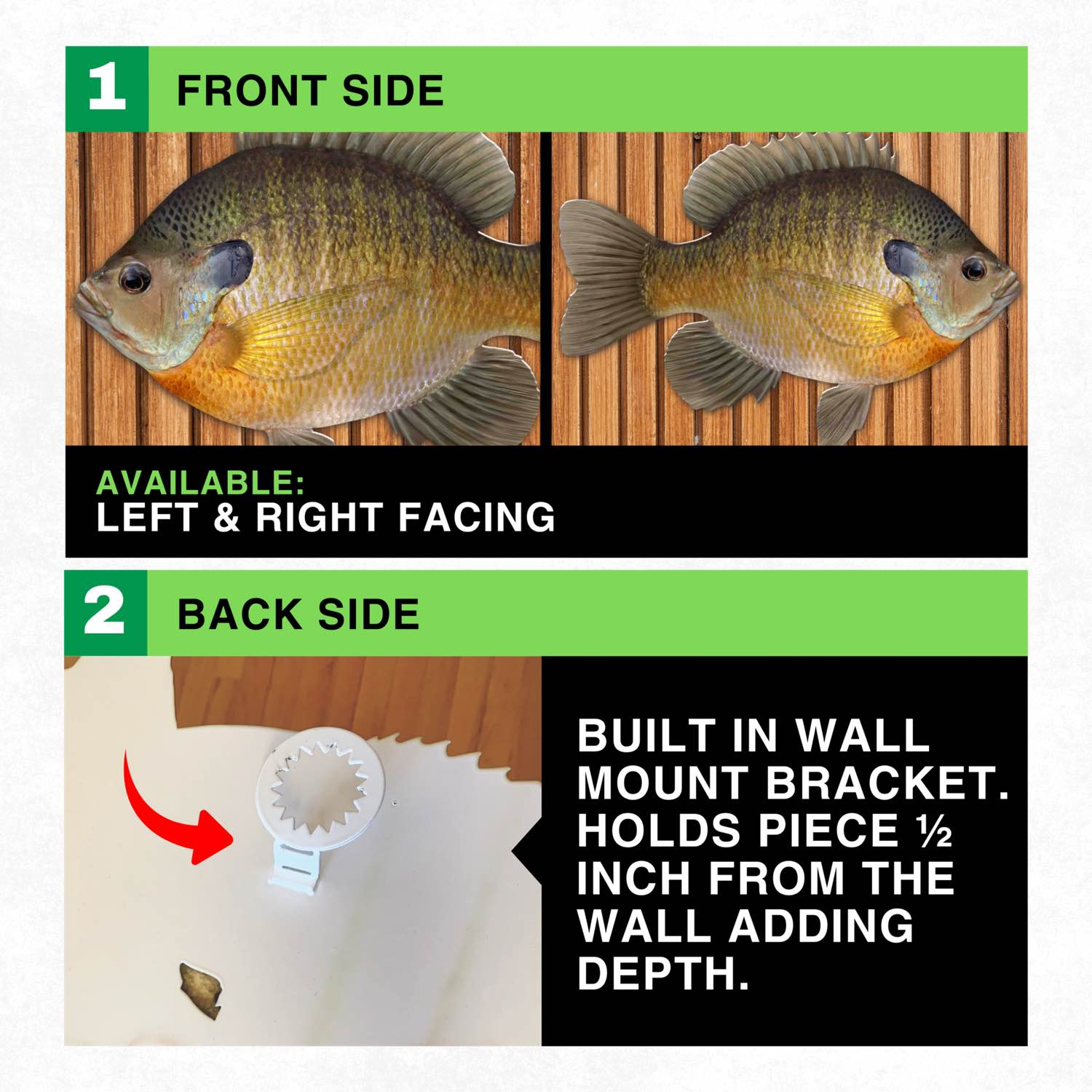 1 FRONT SIDE

AVAILABLE:
LEFT & RIGHT FACING

2 BACK SIDE

BUILT IN WALL MOUNT BRACKET. HOLDS PIECE ½ INCH FROM THE WALL ADDING DEPTH.